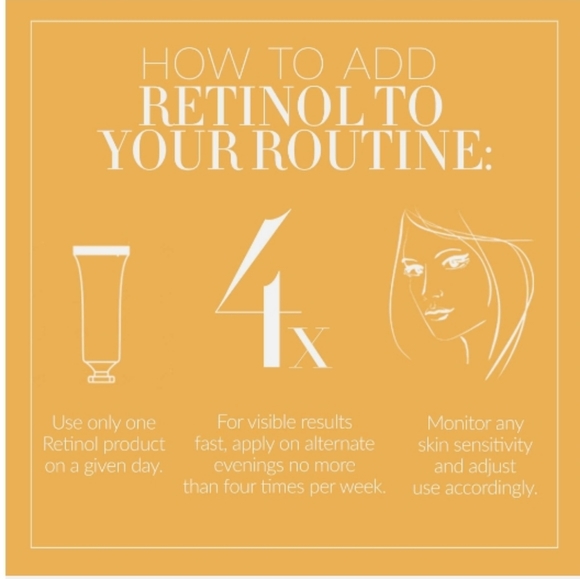 HOW TO ADD
RETINOL TO
YOUR ROUTINE:

4x

Use only one Retinol product on a given day.

For visible results fast, apply on alternate evenings no more than four times per week.

Monitor any skin sensitivity and adjust use accordingly.